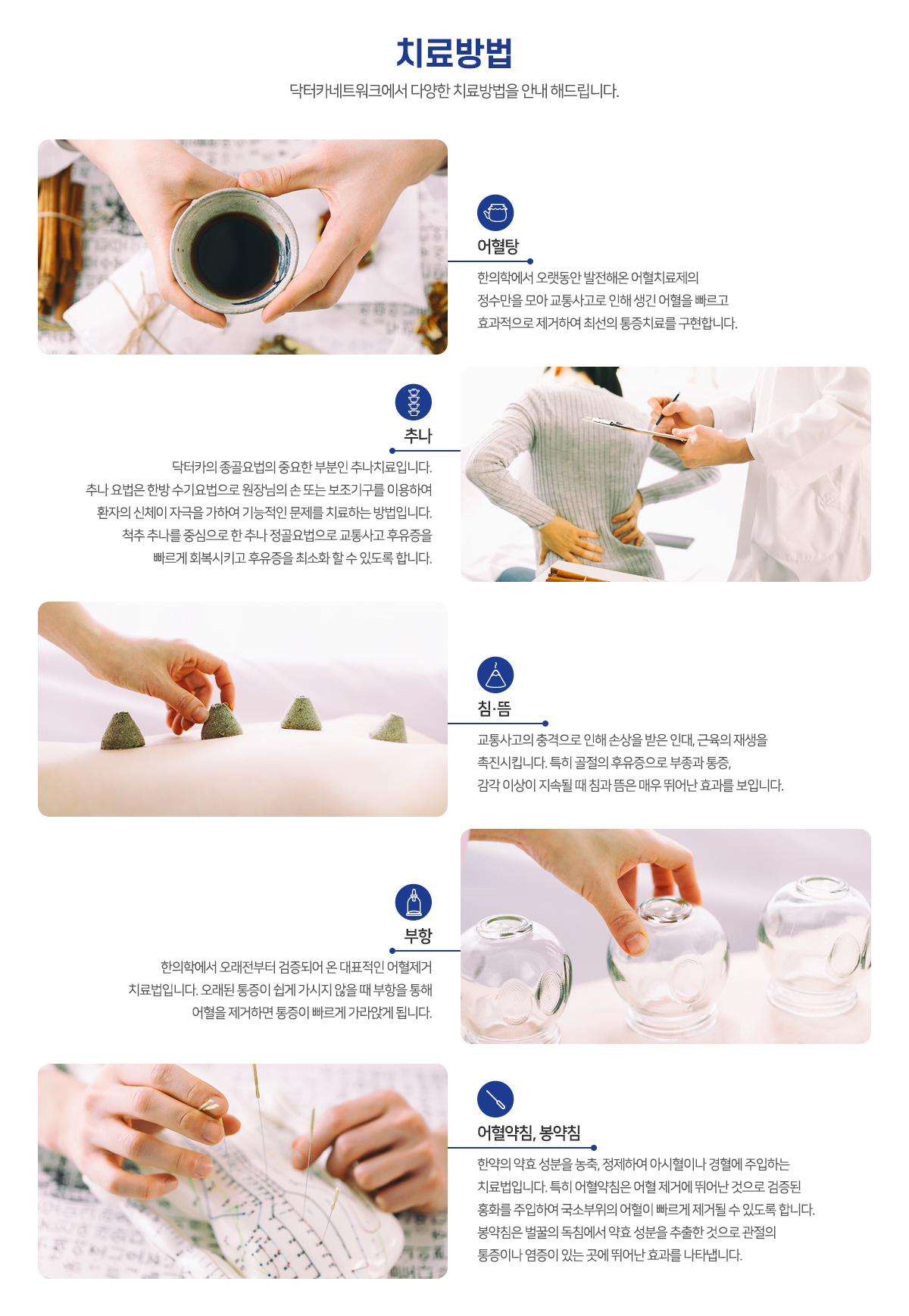 치료방법

닥터카네트워크에서 다양한 치료방법을 안내 해드립니다.

어혈탕

한의학에서 오랫동안 발전해온 어혈치료제의 정수만을 모아 교통사고로 인해 생긴 어혈을 빠르고 효과적으로 제거하여 최선의 통증치료를 구현합니다.

추나

닥터카의 종골요법의 중요한 부분인 추나치료입니다. 추나 요법은 한방 수기요법으로 원장님의 손 또는 보조기구를 이용하여 환자의 신체이 자극을 가하여 기능적인 문제를 치료하는 방법입니다. 척추 추나를 중심으로 한 추나 정골요법으로 교통사고 후유증을 빠르게 회복시키고 후유증을 최소화 할 수 있도록 합니다.

침·뜸

교통사고의 충격으로 인해 손상을 받은 인대, 근육의 재생을 촉진시킵니다. 특히 골절의 후유증으로 부종과 통증, 감각 이상이 지속될 때 침과 뜸은 매우 뛰어난 효과를 보입니다.

부항

한의학에서 오래전부터 검증되어 온 대표적인 어혈제거 치료법입니다. 오래된 통증이 쉽게 가시지 않을 때 부항을 통해 어혈을 제거하면 통증이 빠르게 가라앉게 됩니다.

어혈약침, 봉약침

한약의 약효 성분을 농축, 정제하여 아시혈이나 경혈에 주입하는 치료법입니다. 특히 어혈약침은 어혈 제거에 뛰어난 것으로 검증된 홍화를 주입하여 국소부위의 어혈이 빠르게 제거될 수 있도록 합니다. 봉약침은 벌꿀의 독침에서 약효 성분을 추출한 것으로 관절의 통증이나 염증이 있는 곳에 뛰어난 효과를 나타냅니다.